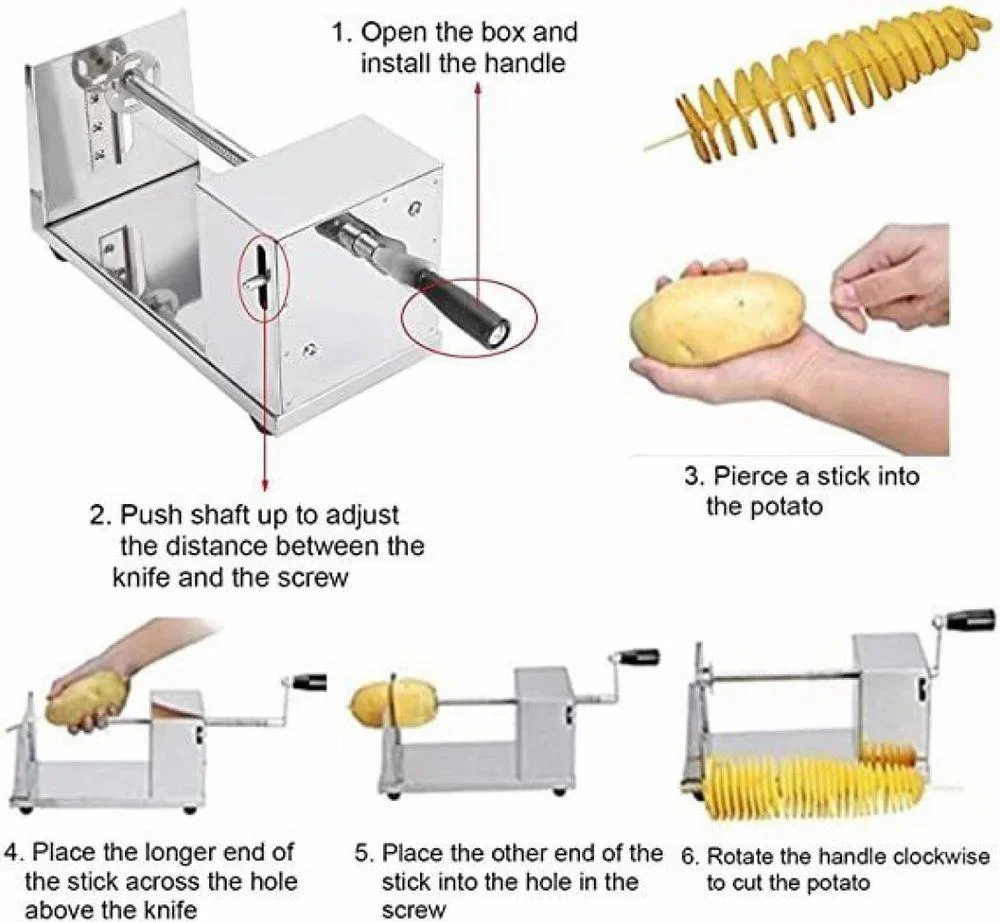 1. Open the box and install the handle

2. Push shaft up to adjust the distance between the knife and the screw

3. Pierce a stick into the potato

4. Place the longer end of the stick across the hole above the knife

5. Place the other end of the stick into the hole in the screw

6. Rotate the handle clockwise to cut the potato